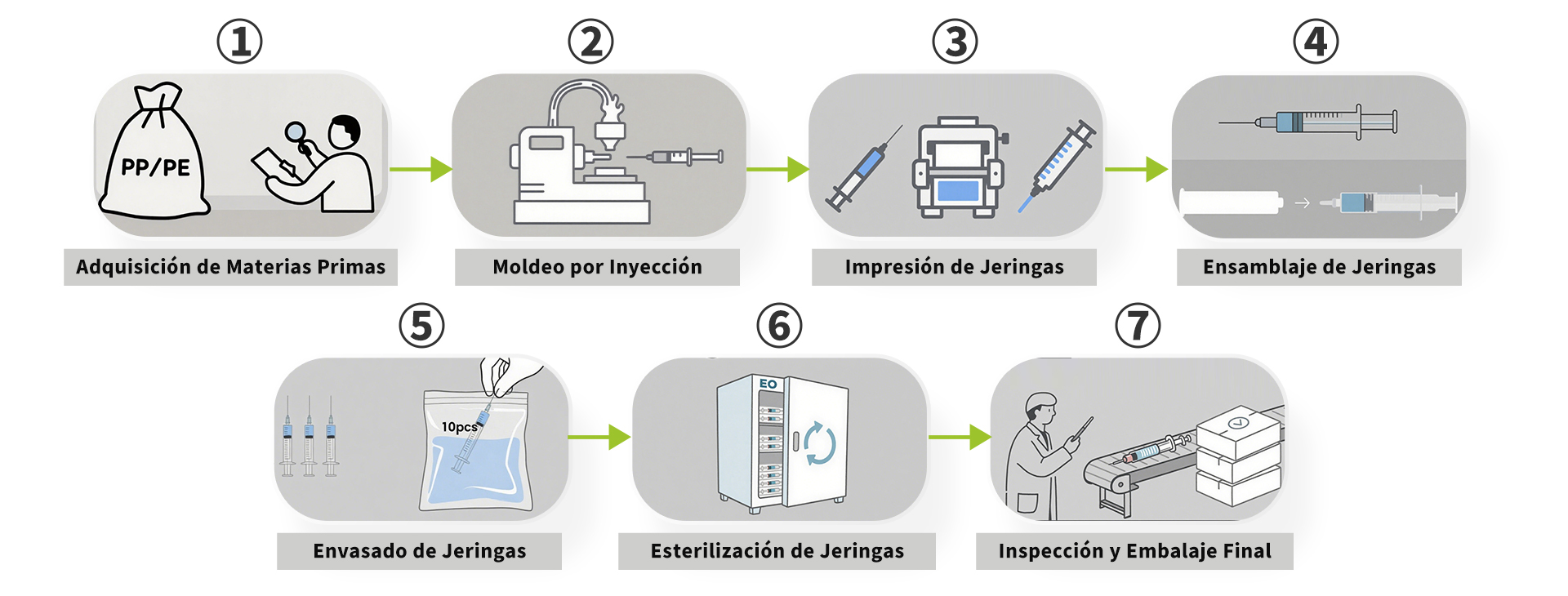 ①

PP/PE

Adquisición de Materias Primas

②

Moldeo por Inyección

③

Impresión de Jeringas

④

Ensamblaje de Jeringas

⑤

10pcs

Envasado de Jeringas

⑥

EO

Esterilización de Jeringas

⑦

Inspección y Embalaje Final